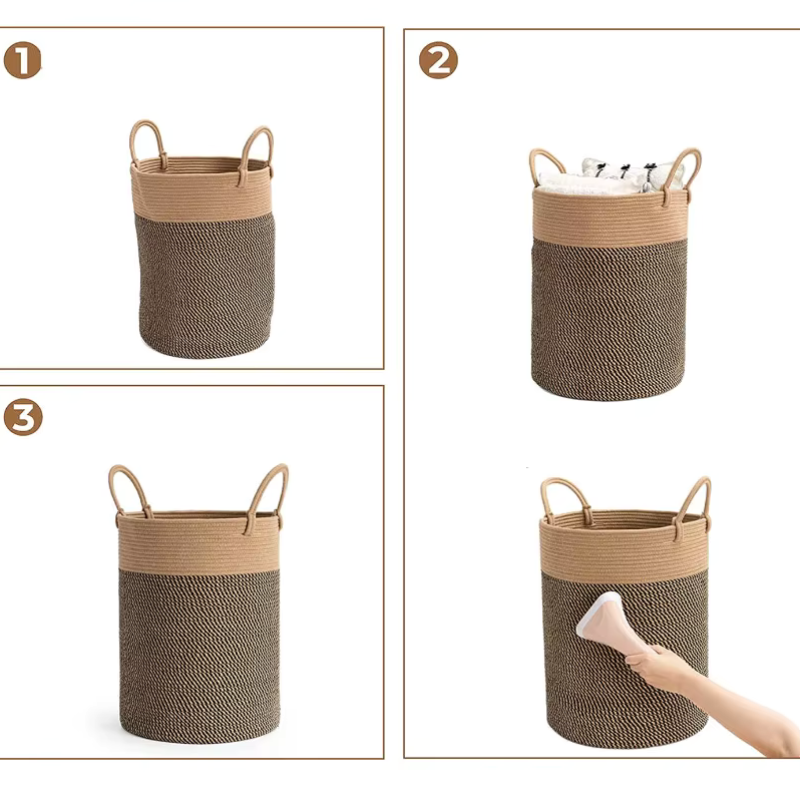 1

2

3